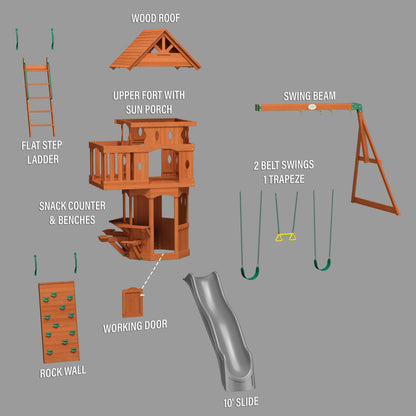 WOOD ROOF

UPPER FORT WITH SUN PORCH

SWING BEAM

FLAT STEP LADDER

2 BELT SWINGS 1 TRAPEZE

SNACK COUNTER & BENCHES

WORKING DOOR

ROCK WALL

10' SLIDE